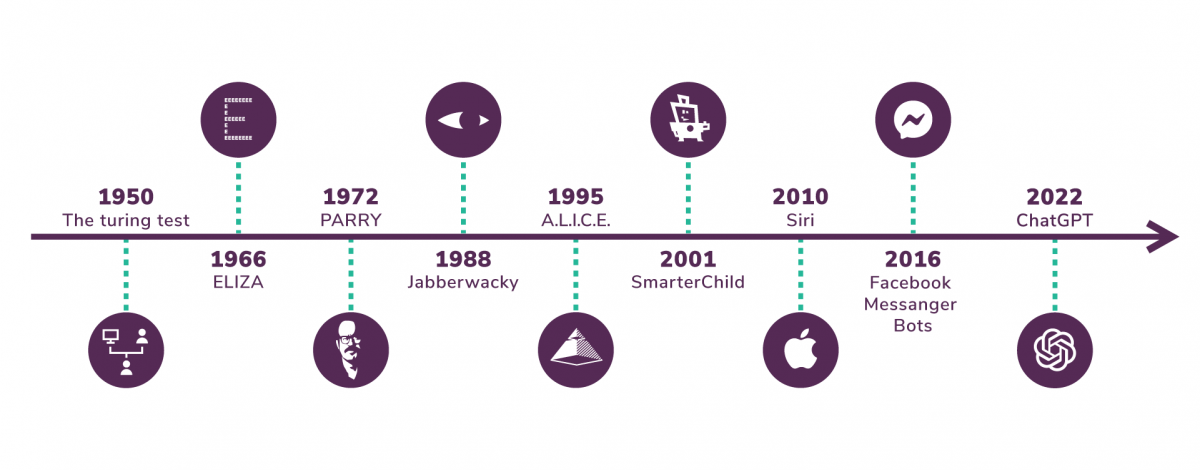 1950
The turing test

1966
ELIZA

1972
PARRY

1988
Jabberwacky

1995
A.L.I.C.E.

2001
SmarterChild

2010
Siri

2016
Facebook Messanger Bots

2022
ChatGPT